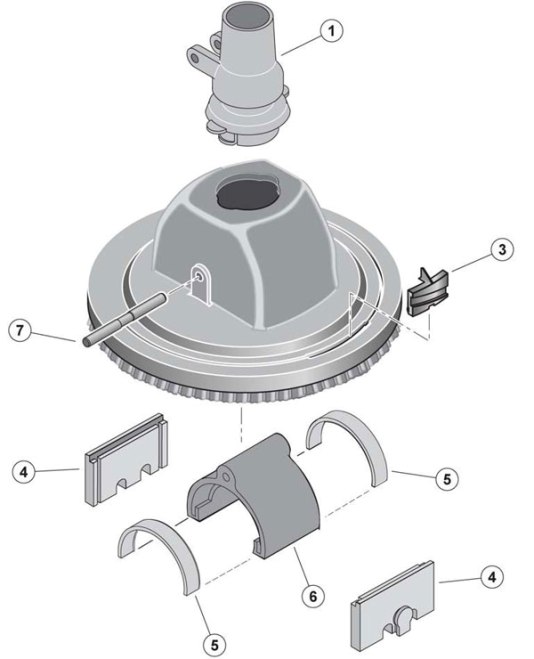 1
3
7
4
5
6
4
5